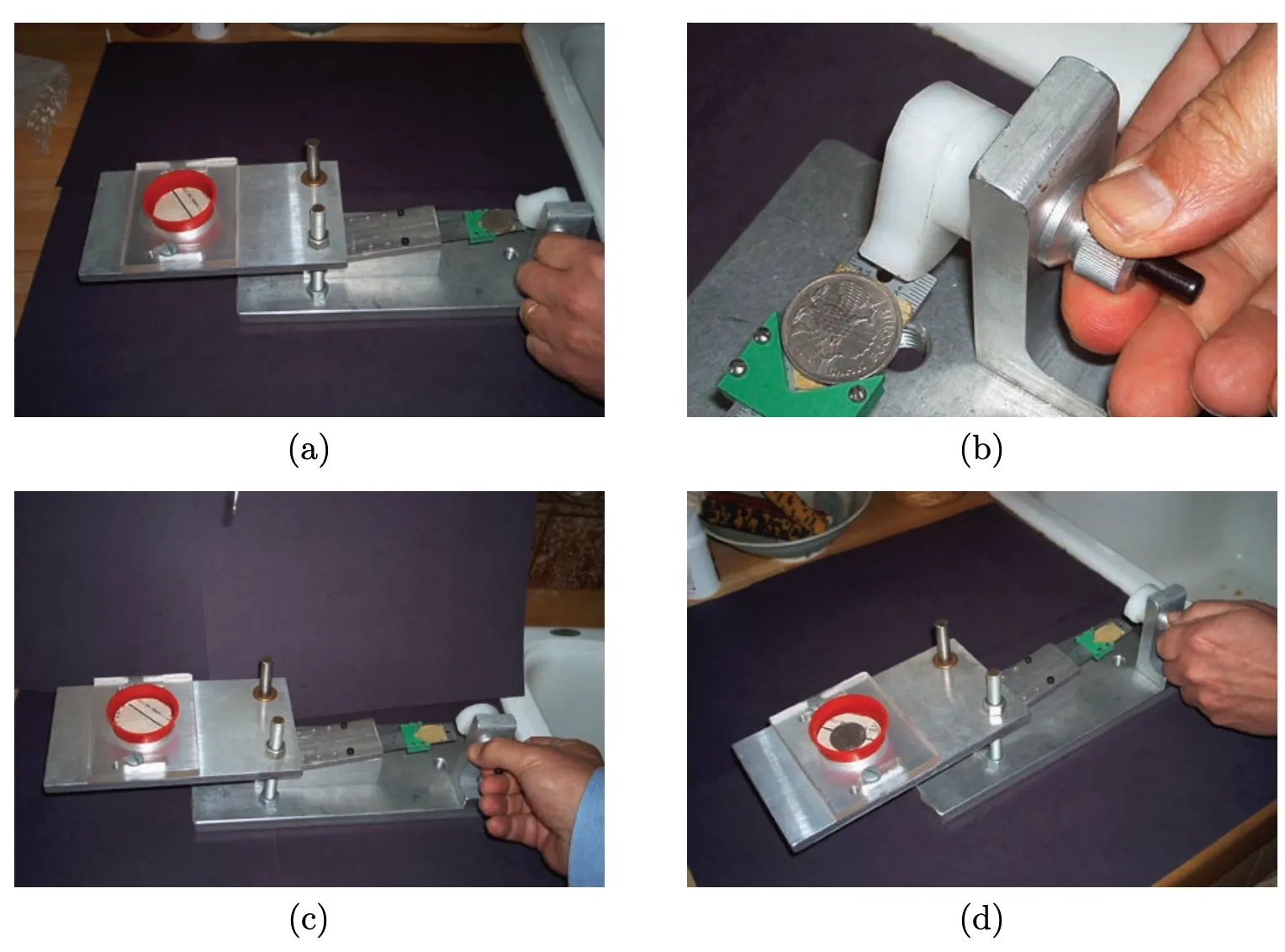 (a)

(b)

(c)

(d)